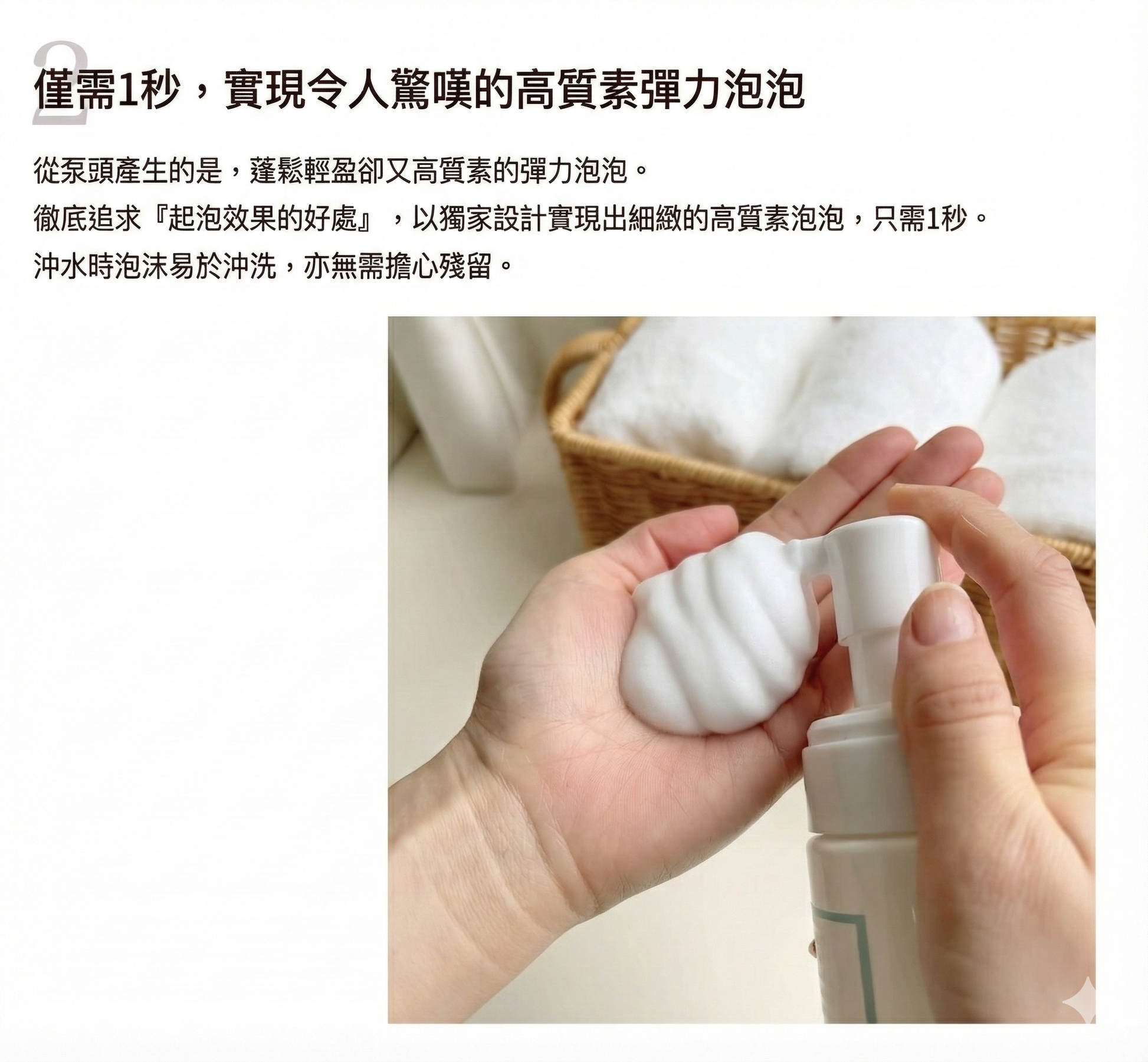 2
僅需1秒，實現令人驚嘆的高質素彈力泡泡

從泵頭產生的是，蓬鬆輕盈卻又高質素的彈力泡泡。
徹底追求『起泡效果的好處』，以獨家設計實現出細緻的高質素泡泡，只需1秒。
沖水時泡沫易於沖洗，亦無需擔心殘留。