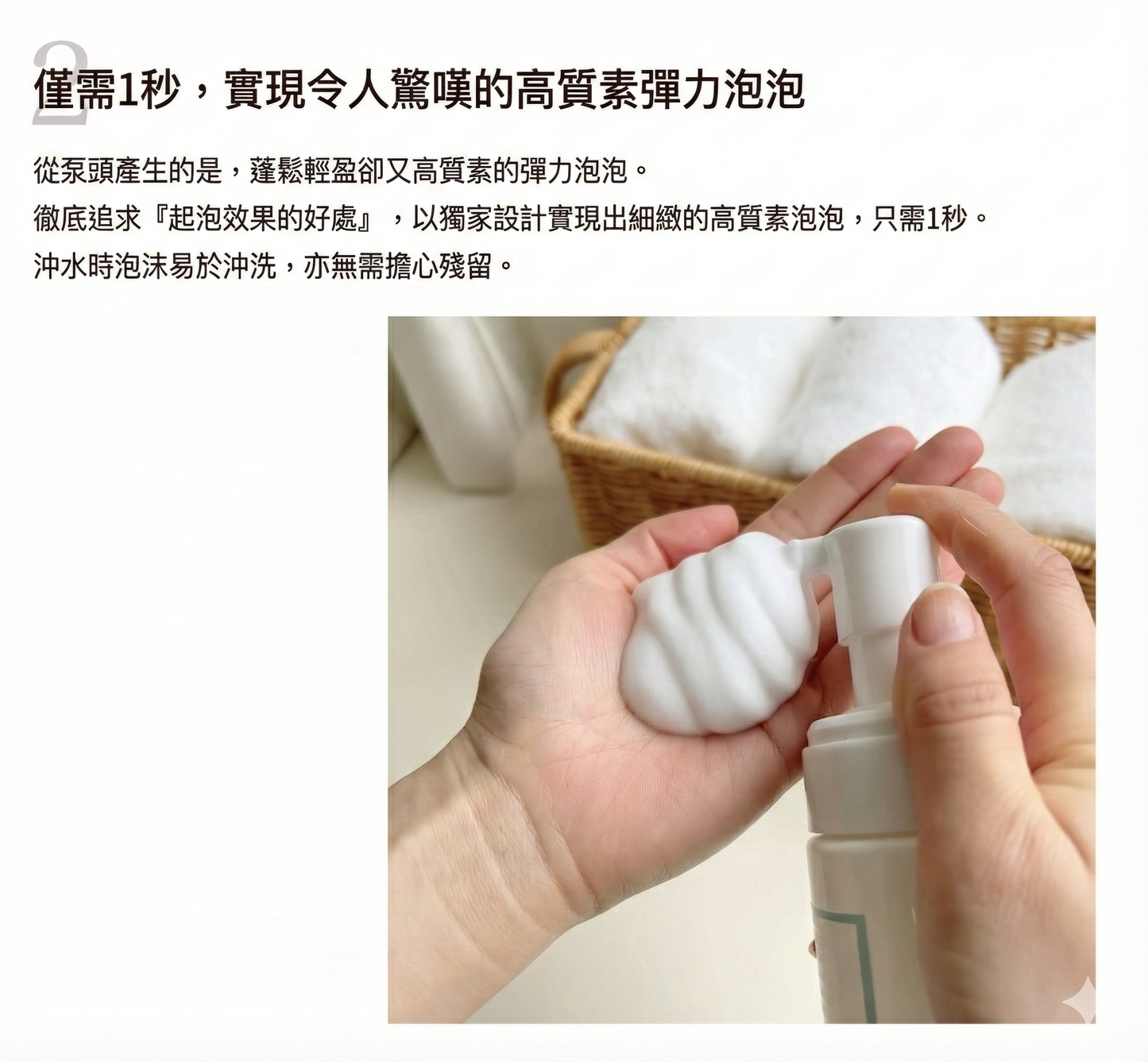 2
僅需1秒，實現令人驚嘆的高質素彈力泡泡

從泵頭產生的是，蓬鬆輕盈卻又高質素的彈力泡泡。
徹底追求『起泡效果的好處』，以獨家設計實現出細緻的高質素泡泡，只需1秒。
沖水時泡沫易於沖洗，亦無需擔心殘留。