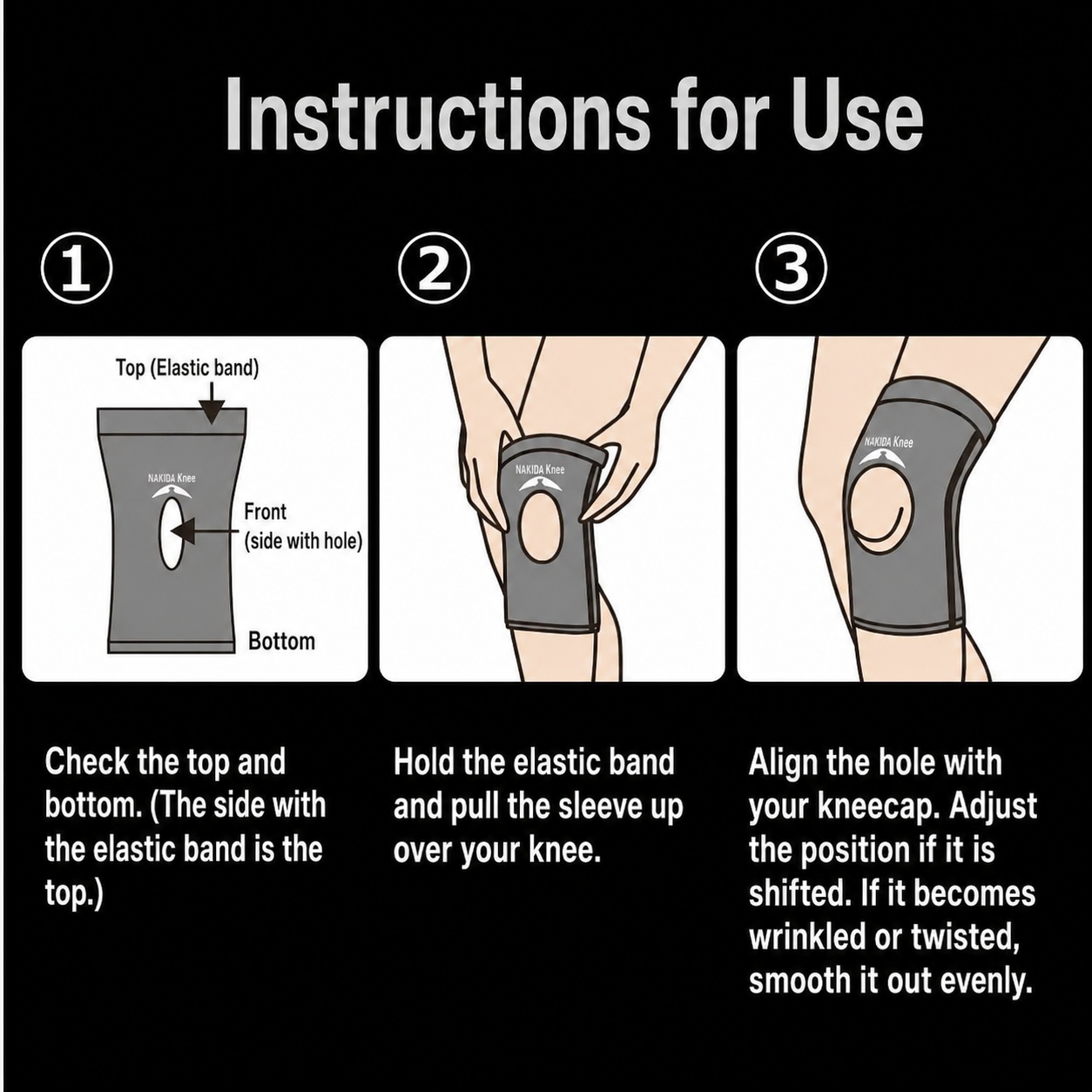 Instructions for Use

①

Top (Elastic band)

NAKIDA Knee

Front (side with hole)

Bottom

Check the top and bottom. (The side with the elastic band is the top.)

②

NAKIDA Knee

Hold the elastic band and pull the sleeve up over your knee.

③

NAKIDA Knee

Align the hole with your kneecap. Adjust the position if it is shifted. If it becomes wrinkled or twisted, smooth it out evenly.