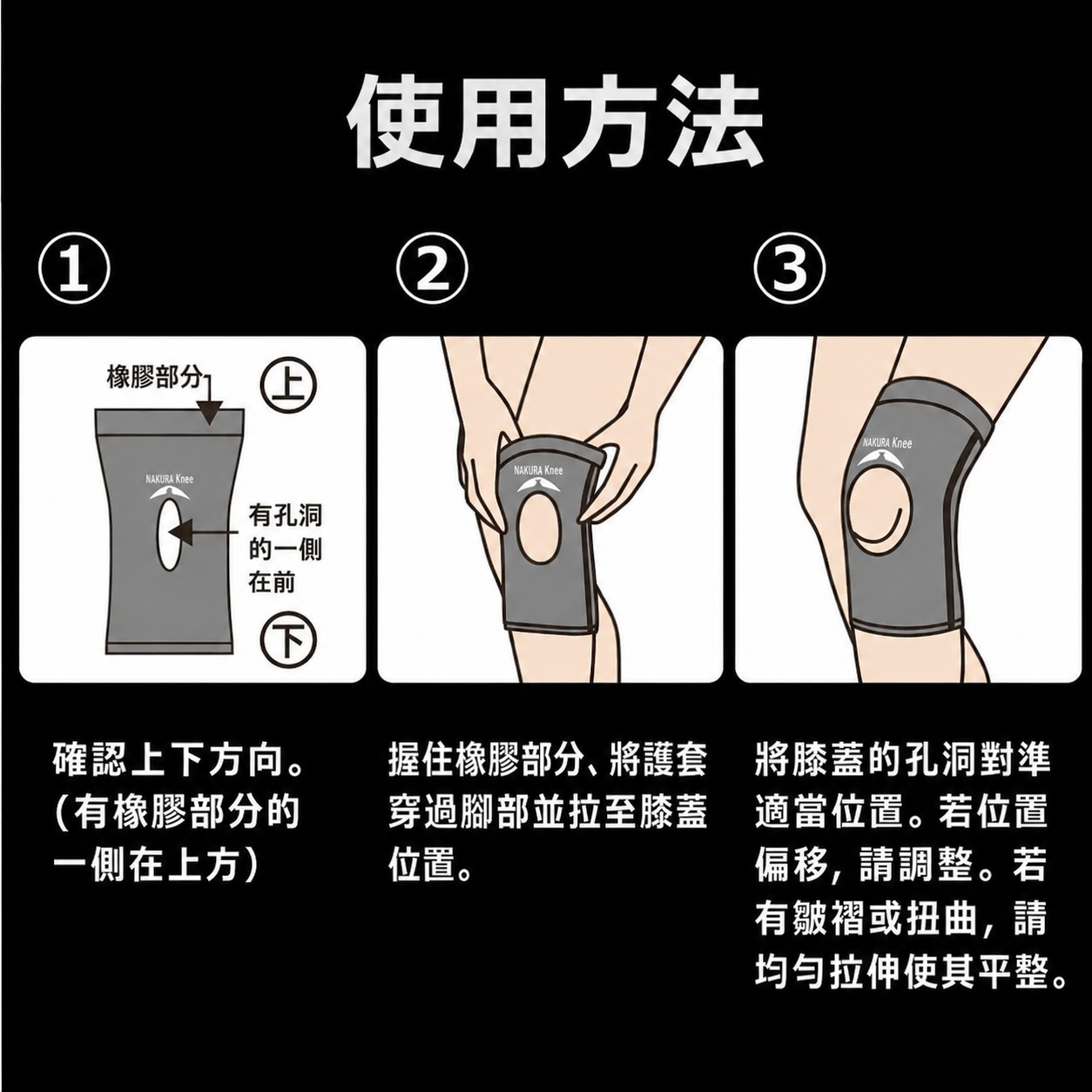 使用方法

①

橡膠部分

上

NAKURA Knee

有孔洞的一側在前

下

確認上下方向。(有橡膠部分的一側在上方)

②

NAKURA Knee

握住橡膠部分、將護套穿過腳部並拉至膝蓋位置。

③

NAKURA Knee

將膝蓋的孔洞對準適當位置。若位置偏移，請調整。若有皺褶或扭曲，請均勻拉伸使其平整。