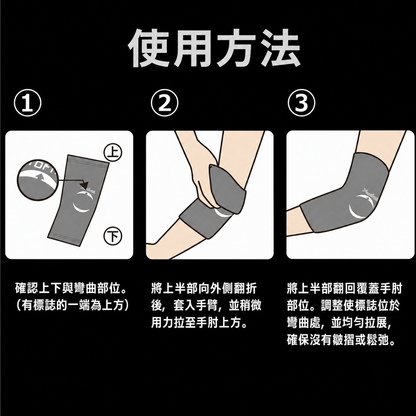 使用方法

①

上

下

確認上下與彎曲部位。（有標誌的一端為上方）

②

將上半部向外側翻折後，套入手臂，並稍微用力拉至手肘上方。

③

將上半部翻回覆蓋手肘部位。調整使標誌位於彎曲處，並均勻拉展，確保沒有皺摺或鬆弛。