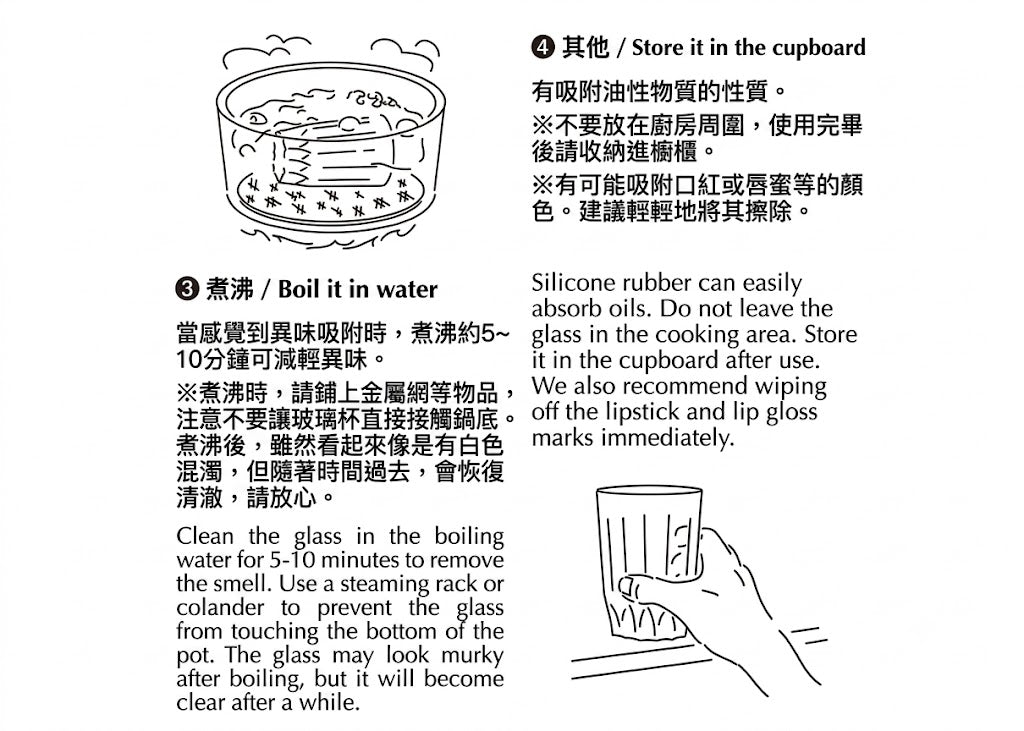 ❸ 煮沸 / Boil it in water

當感覺到異味吸附時，煮沸約5~10分鐘可減輕異味。

※煮沸時，請鋪上金屬網等物品，注意不要讓玻璃杯直接接觸鍋底。煮沸後，雖然看起來像是有白色混濁，但隨著時間過去，會恢復清澈，請放心。

Clean the glass in the boiling water for 5-10 minutes to remove the smell. Use a steaming rack or colander to prevent the glass from touching the bottom of the pot. The glass may look murky after boiling, but it will become clear after a while.

❹ 其他 / Store it in the cupboard

有吸附油性物質的性質。

※不要放在廚房周圍，使用完畢後請收納進櫥櫃。

※有可能吸附口紅或唇蜜等的顏色。建議輕輕地將其擦除。

Silicone rubber can easily absorb oils. Do not leave the glass in the cooking area. Store it in the cupboard after use. We also recommend wiping off the lipstick and lip gloss marks immediately.