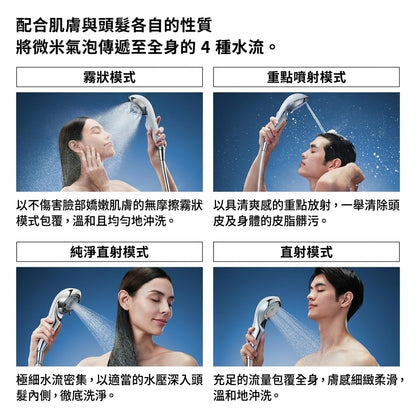 配合肌膚與頭髮各自的性質
將微米氣泡傳遞至全身的 4 種水流。

霧狀模式

以不傷害臉部嬌嫩肌膚的無摩擦霧狀模式包覆，溫和且均勻地沖洗。

重點噴射模式

以具清爽感的重點放射，一舉清除頭皮及身體的皮脂髒污。

純淨直射模式

極細水流密集，以適當的水壓深入頭髮內側，徹底洗淨。

直射模式

充足的流量包覆全身，膚感細緻柔滑，溫和地沖洗。