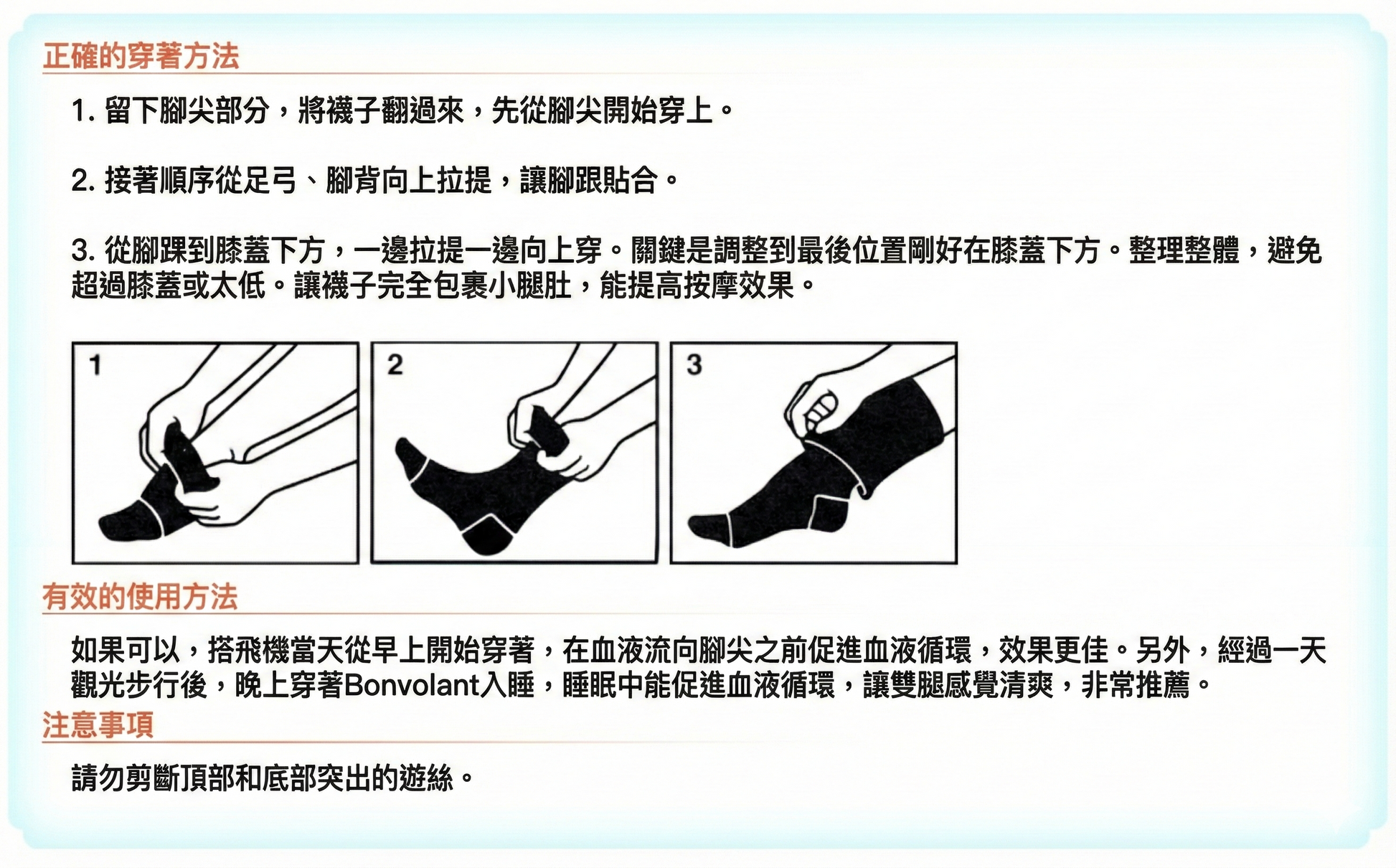 正確的穿著方法

1. 留下腳尖部分，將襪子翻過來，先從腳尖開始穿上。

2. 接著順序從足弓、腳背向上拉提，讓腳跟貼合。

3. 從腳踝到膝蓋下方，一邊拉提一邊向上穿。關鍵是調整到最後位置剛好在膝蓋下方。整理整體，避免超過膝蓋或太低。讓襪子完全包裹小腿肚，能提高按摩效果。

1

2

3

有效的使用方法

如果可以，搭飛機當天從早上開始穿著，在血液流向腳尖之前促進血液循環，效果更佳。另外，經過一天觀光步行後，晚上穿著Bonvolant入睡，睡眠中能促進血液循環，讓雙腿感覺清爽，非常推薦。

注意事項

請勿剪斷頂部和底部突出的遊絲。