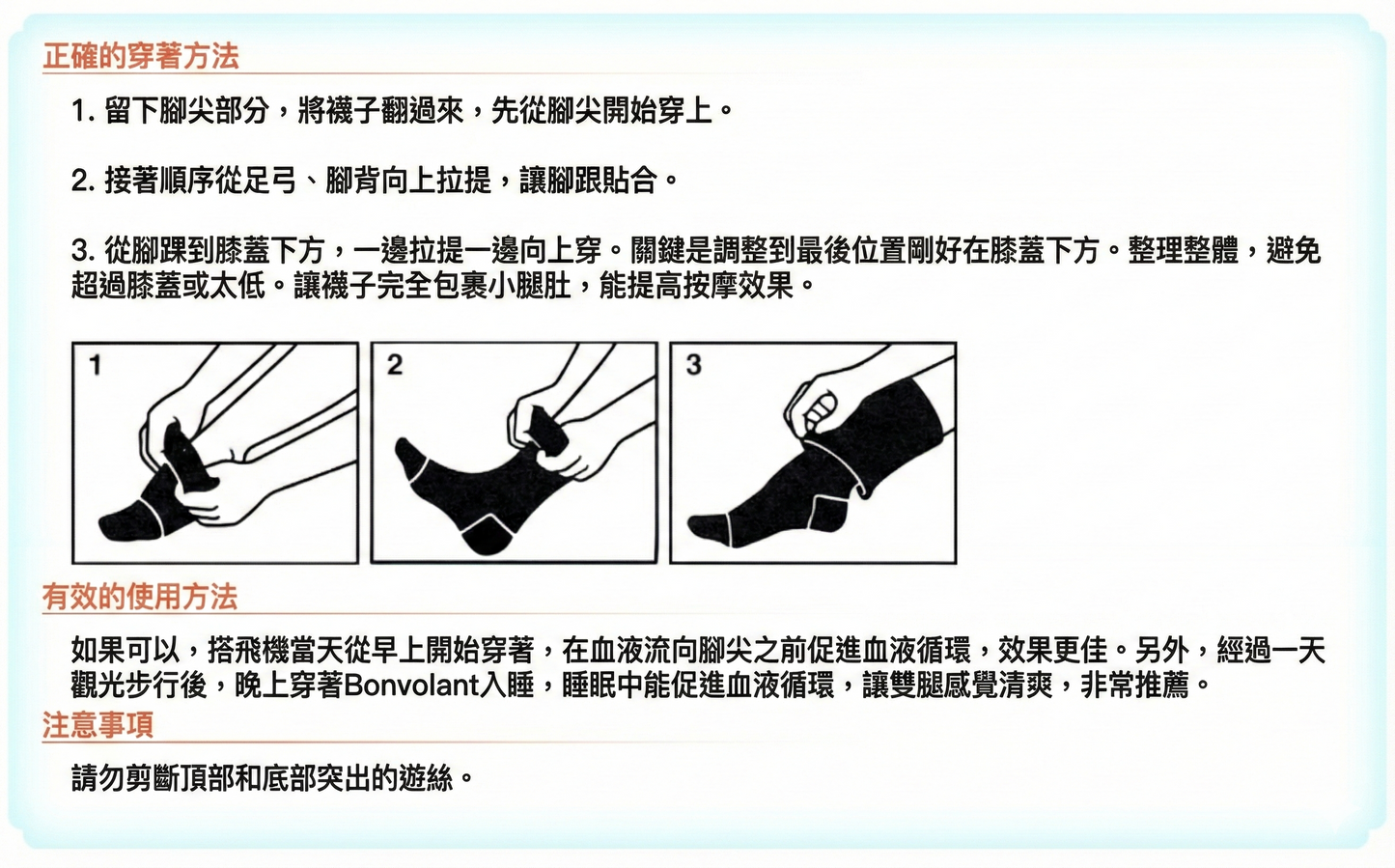 正確的穿著方法

1. 留下腳尖部分，將襪子翻過來，先從腳尖開始穿上。

2. 接著順序從足弓、腳背向上拉提，讓腳跟貼合。

3. 從腳踝到膝蓋下方，一邊拉提一邊向上穿。關鍵是調整到最後位置剛好在膝蓋下方。整理整體，避免超過膝蓋或太低。讓襪子完全包裹小腿肚，能提高按摩效果。

1

2

3

有效的使用方法

如果可以，搭飛機當天從早上開始穿著，在血液流向腳尖之前促進血液循環，效果更佳。另外，經過一天觀光步行後，晚上穿著Bonvolant入睡，睡眠中能促進血液循環，讓雙腿感覺清爽，非常推薦。

注意事項

請勿剪斷頂部和底部突出的遊絲。