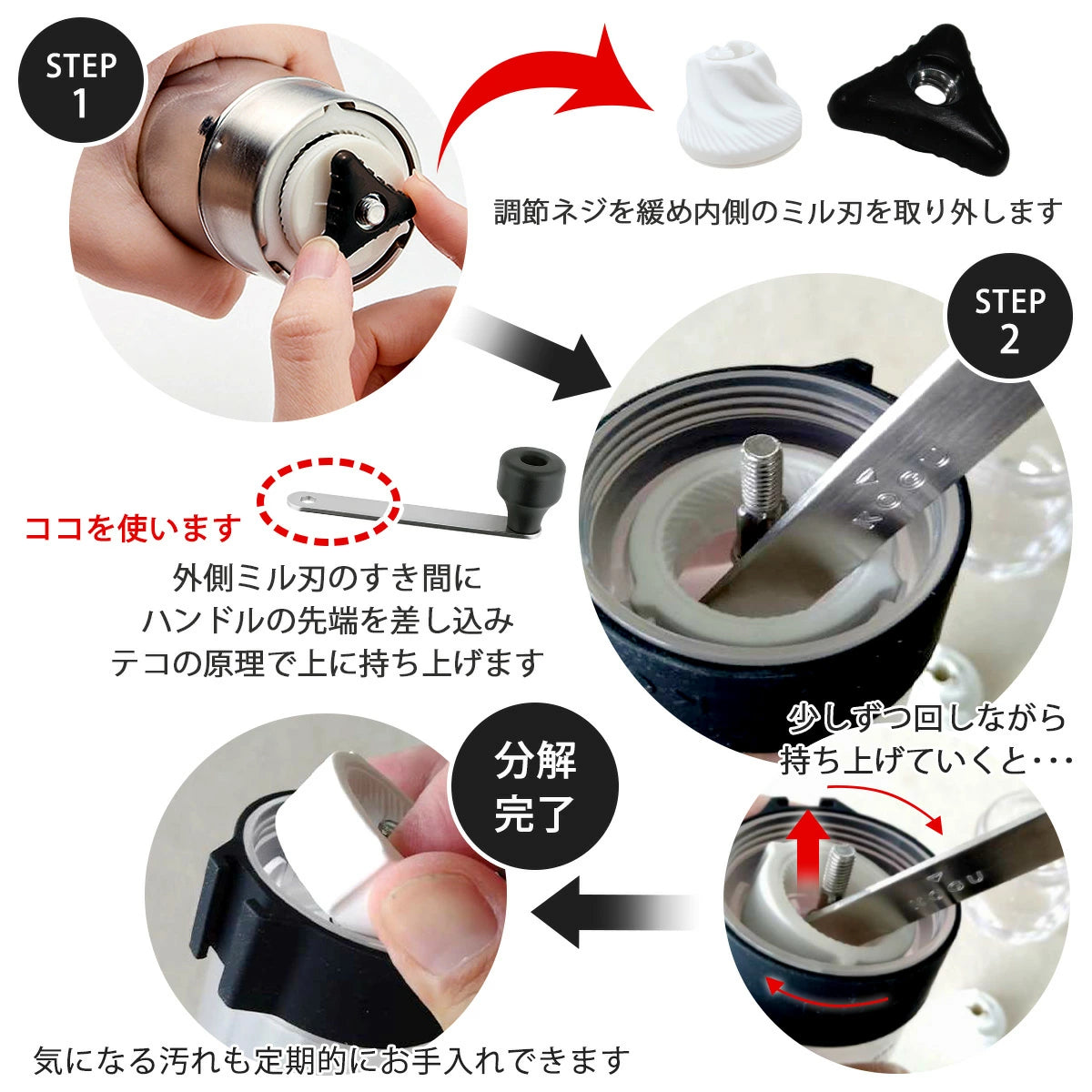 STEP 1

調節ネジを緩め内側のミル刃を取り外します

STEP 2

ココを使います

外側ミル刃のすき間に
ハンドルの先端を差し込み
テコの原理で上に持ち上げます

少しずつ回しながら
持ち上げていくと・・・

分解
完了

気になる汚れも定期的にお手入れできます